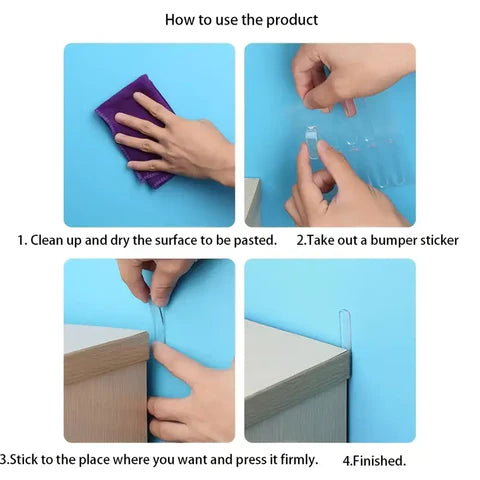 How to use the product

1. Clean up and dry the surface to be pasted.

2.Take out a bumper sticker

3.Stick to the place where you want and press it firmly.

4.Finished.