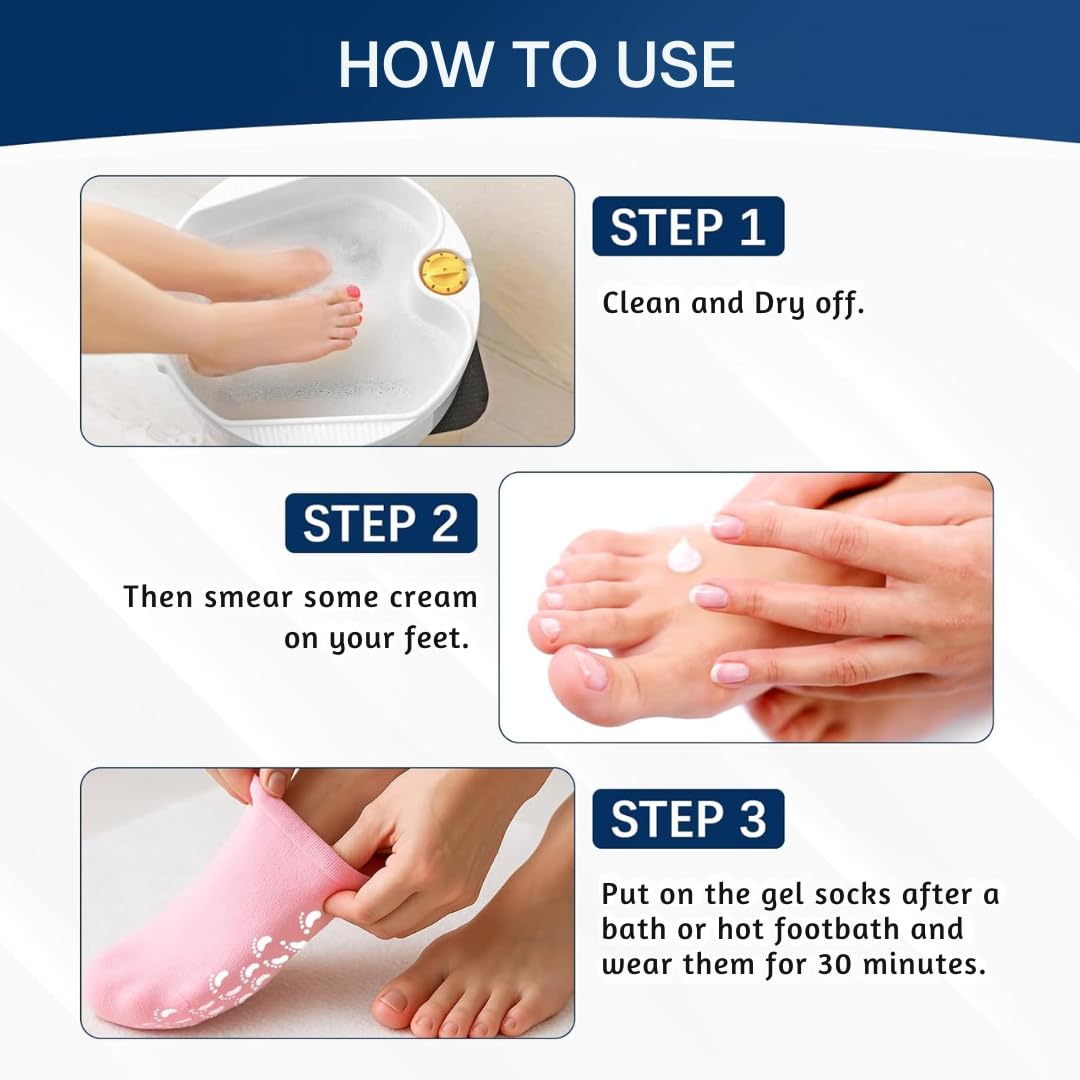 HOW TO USE

STEP 1

Clean and Dry off.

STEP 2

Then smear some cream on your feet.

STEP 3

Put on the gel socks after a bath or hot footbath and wear them for 30 minutes.