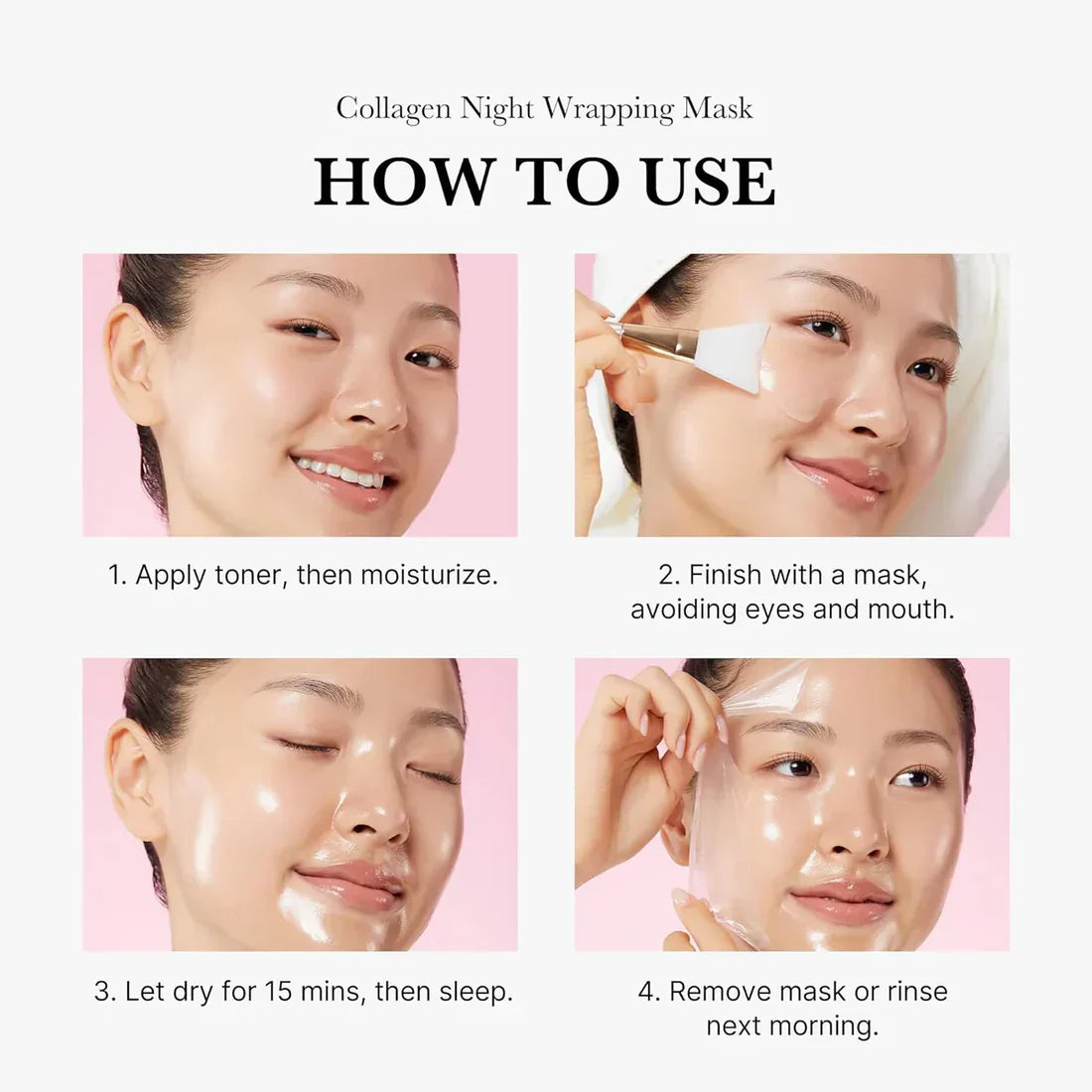 Collagen Night Wrapping Mask

HOW TO USE

1. Apply toner, then moisturize.

2. Finish with a mask, avoiding eyes and mouth.

3. Let dry for 15 mins, then sleep.

4. Remove mask or rinse next morning.