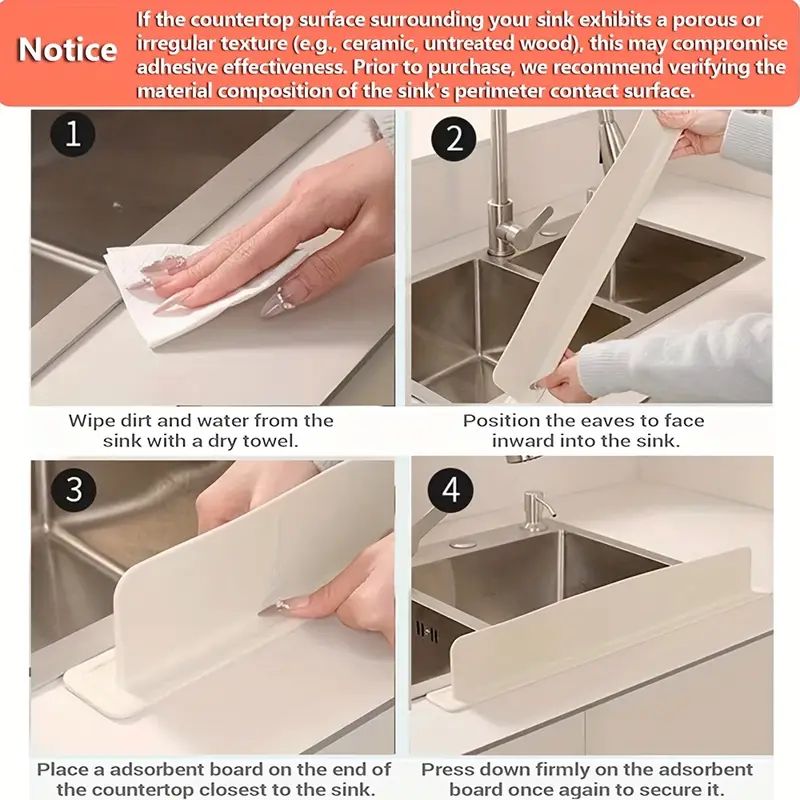 Notice

If the countertop surface surrounding your sink exhibits a porous or irregular texture (e.g., ceramic, untreated wood), this may compromise adhesive effectiveness. Prior to purchase, we recommend verifying the material composition of the sink's perimeter contact surface.

1

Wipe dirt and water from the sink with a dry towel.

2

Position the eaves to face inward into the sink.

3

Place a adsorbent board on the end of the countertop closest to the sink.

4

Press down firmly on the adsorbent board once again to secure it.