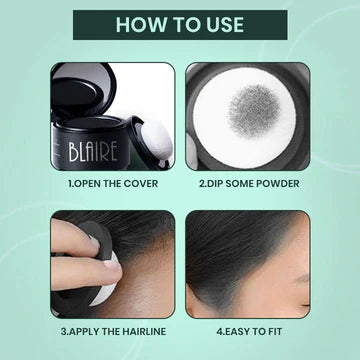 HOW TO USE

BLAIRE

1.OPEN THE COVER

2.DIP SOME POWDER

3.APPLY THE HAIRLINE

4.EASY TO FIT